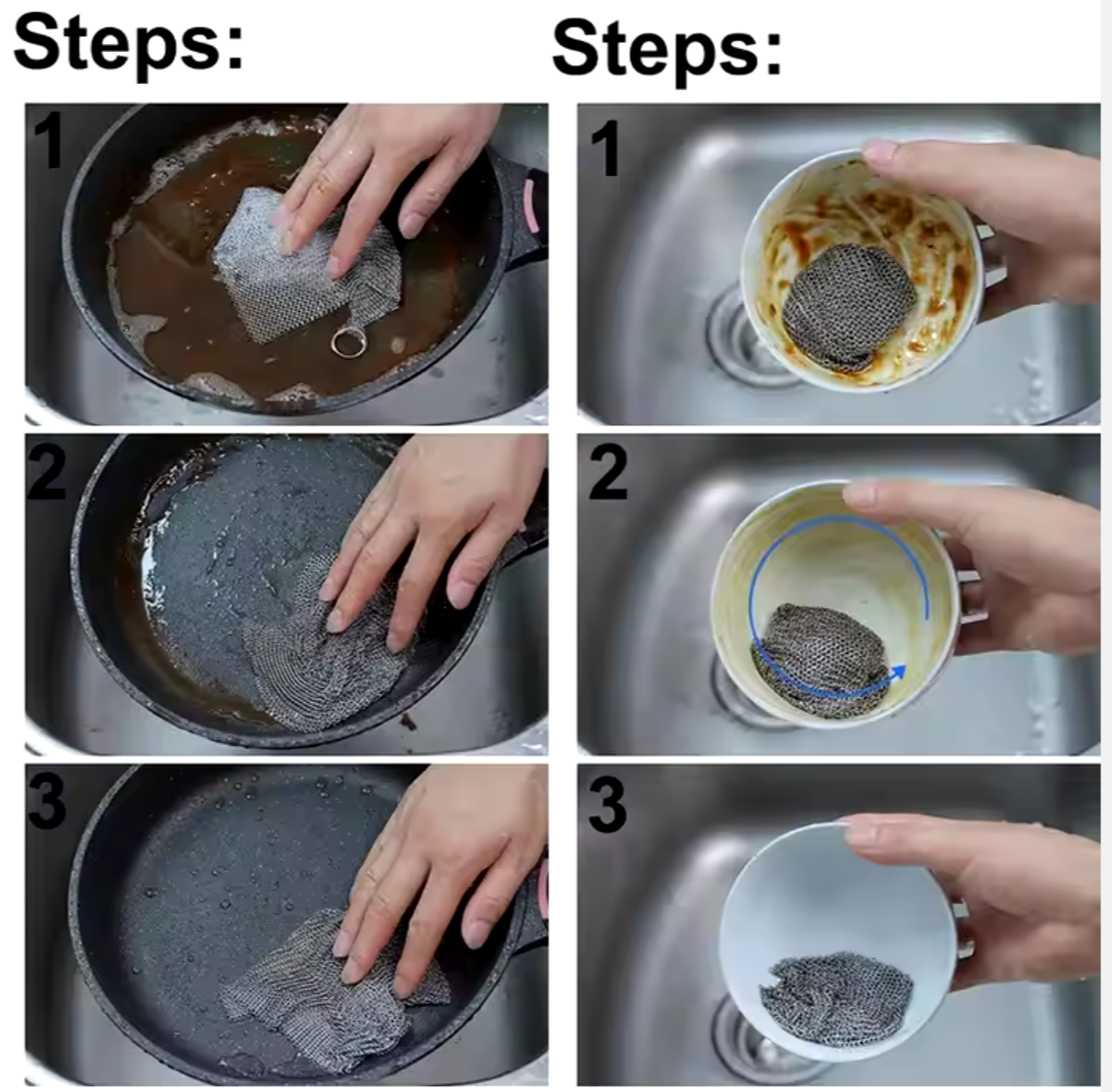 Steps:

1

2

3

Steps:

1

2

3